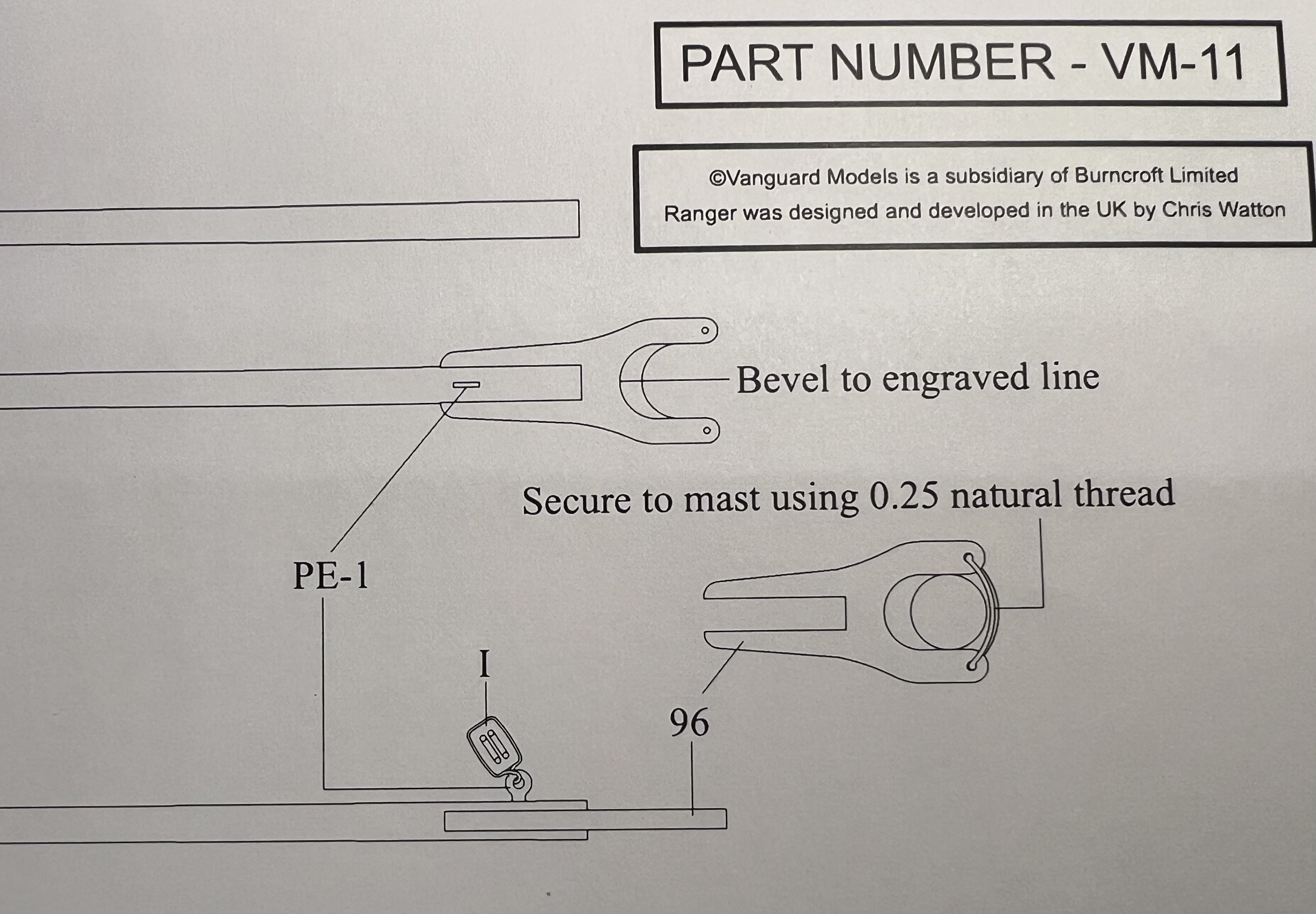 PART NUMBER - VM-11

©Vanguard Models is a subsidiary of Burncroft Limited
Ranger was designed and developed in the UK by Chris Watton

Bevel to engraved line

Secure to mast using 0.25 natural thread

PE-1

I

96