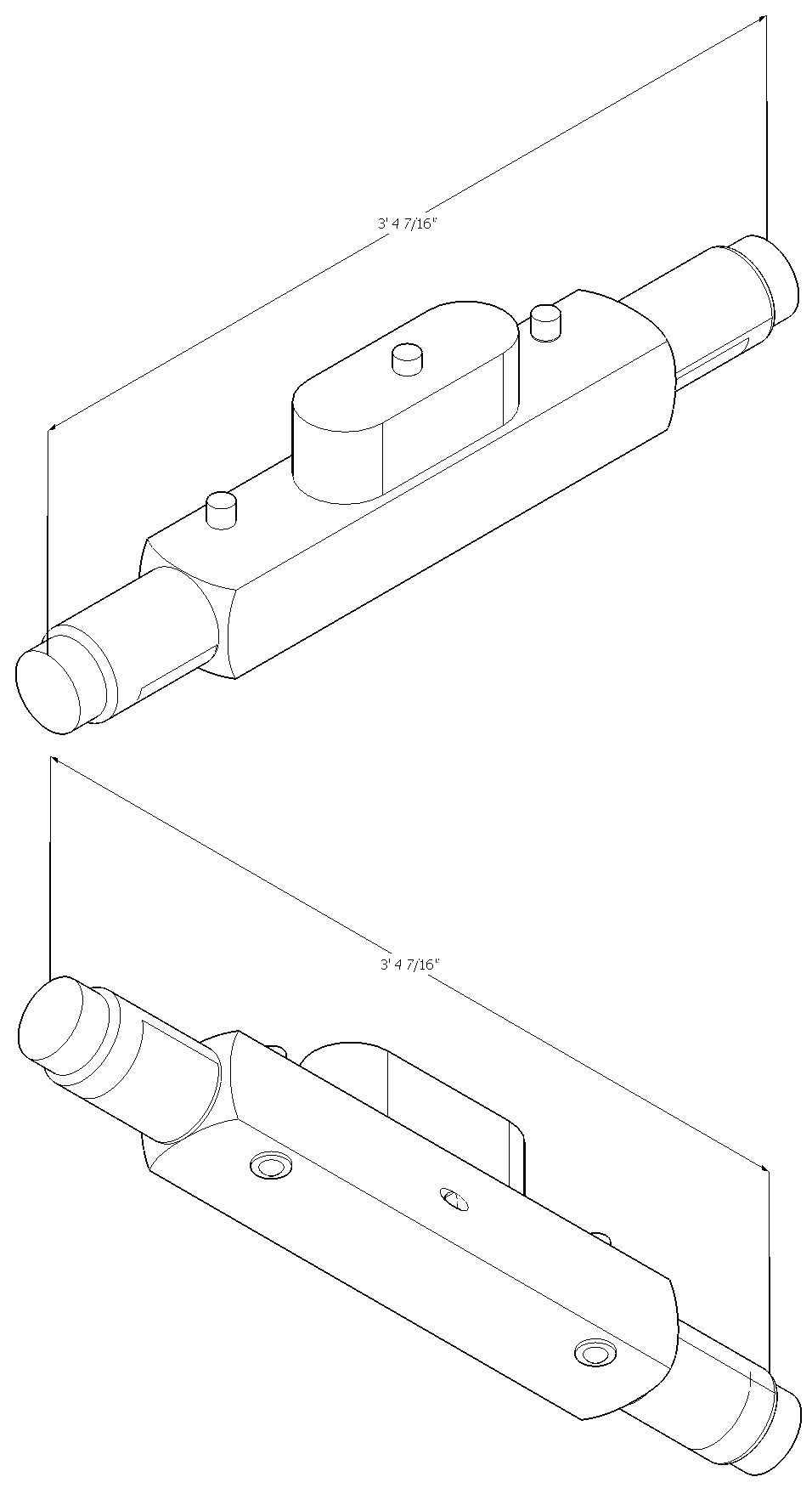 3' 4 7/16"

3' 4 7/16"