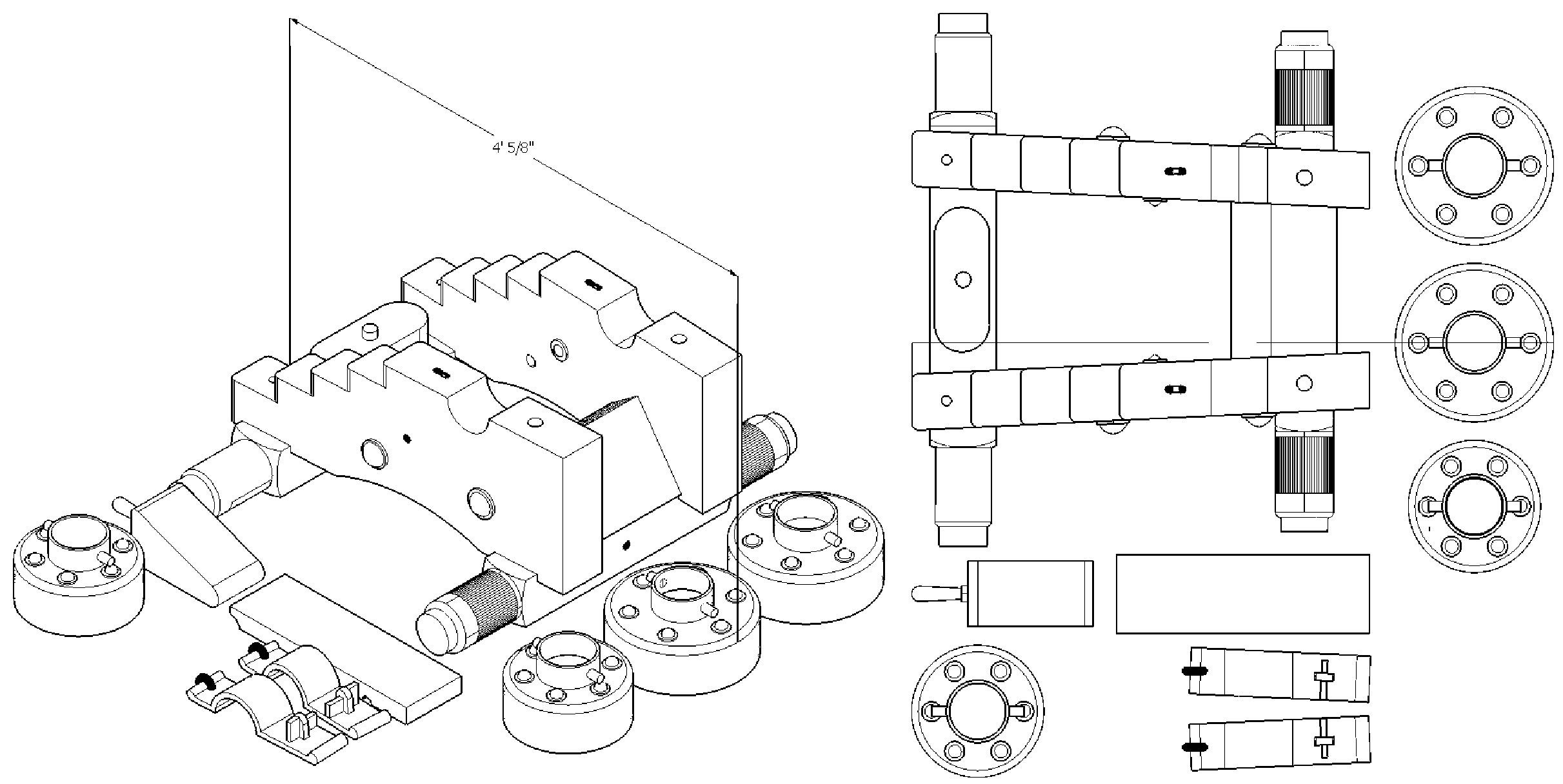 4' 5/8"