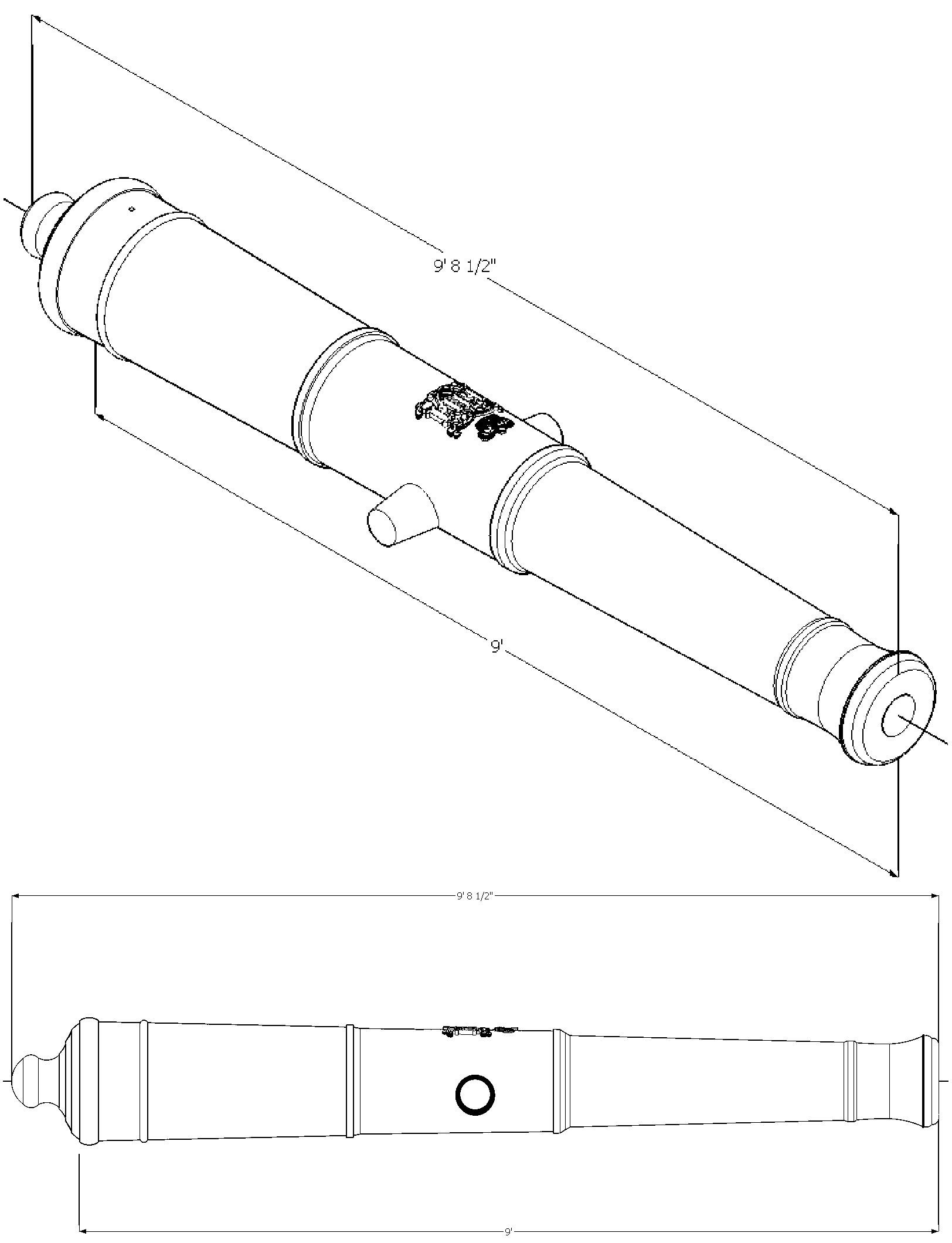 9' 8 1/2"

9'

9' 8 1/2"

9'