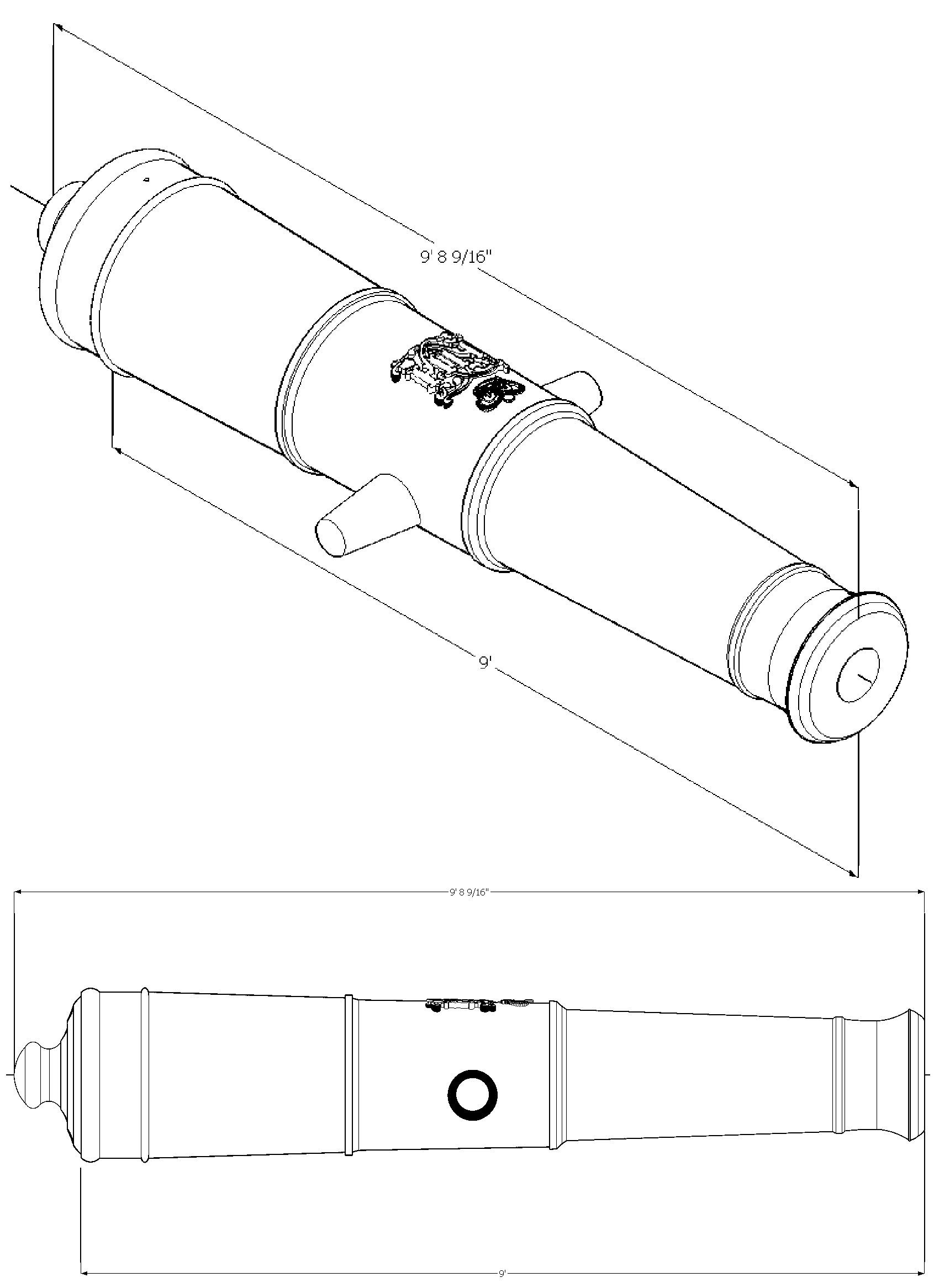 9' 8 9/16"

9'

9' 8 9/16"

9'