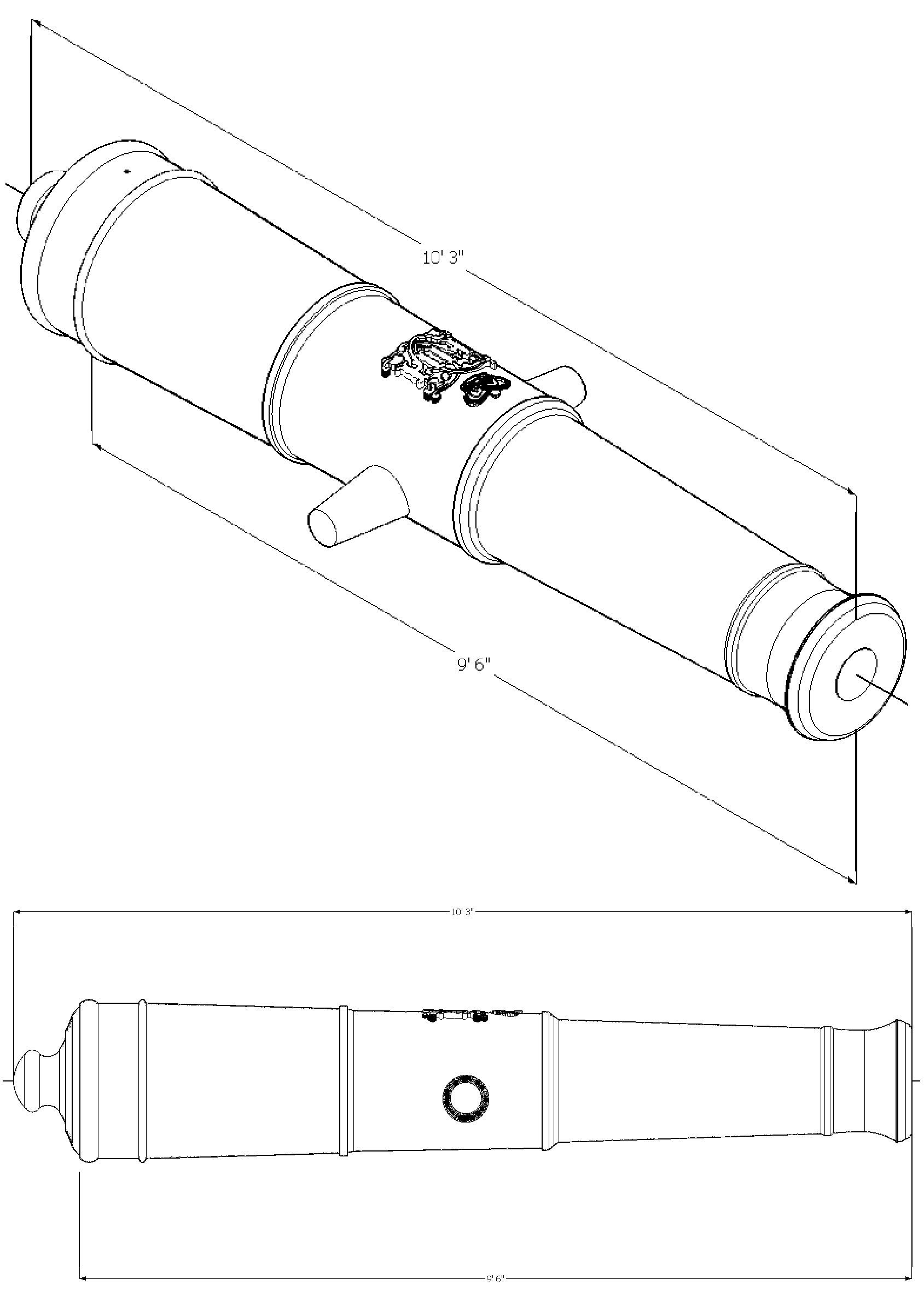 10' 3"

9' 6"

10' 3"

9' 6"