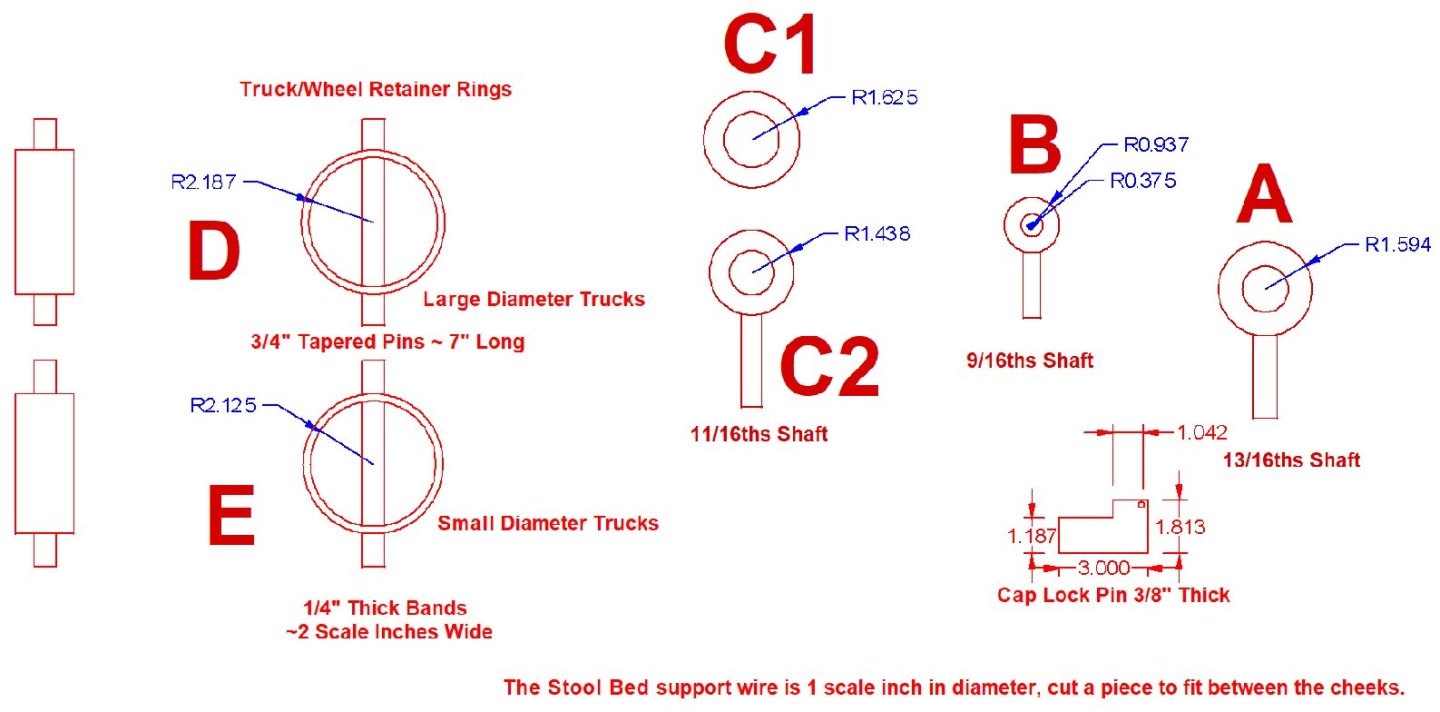 Truck/Wheel Retainer Rings

R2.187

D

Large Diameter Trucks

3/4" Tapered Pins ~ 7" Long

R2.125

E

Small Diameter Trucks

1/4" Thick Bands
~2 Scale Inches Wide

C1

R1.625

R1.438

C2

11/16ths Shaft

B

R0.937

R0.375

9/16ths Shaft

A

R1.594

13/16ths Shaft

1.042

1.187

1.813

3.000

Cap Lock Pin 3/8" Thick

The Stool Bed support wire is 1 scale inch in diameter, cut a piece to fit between the cheeks.