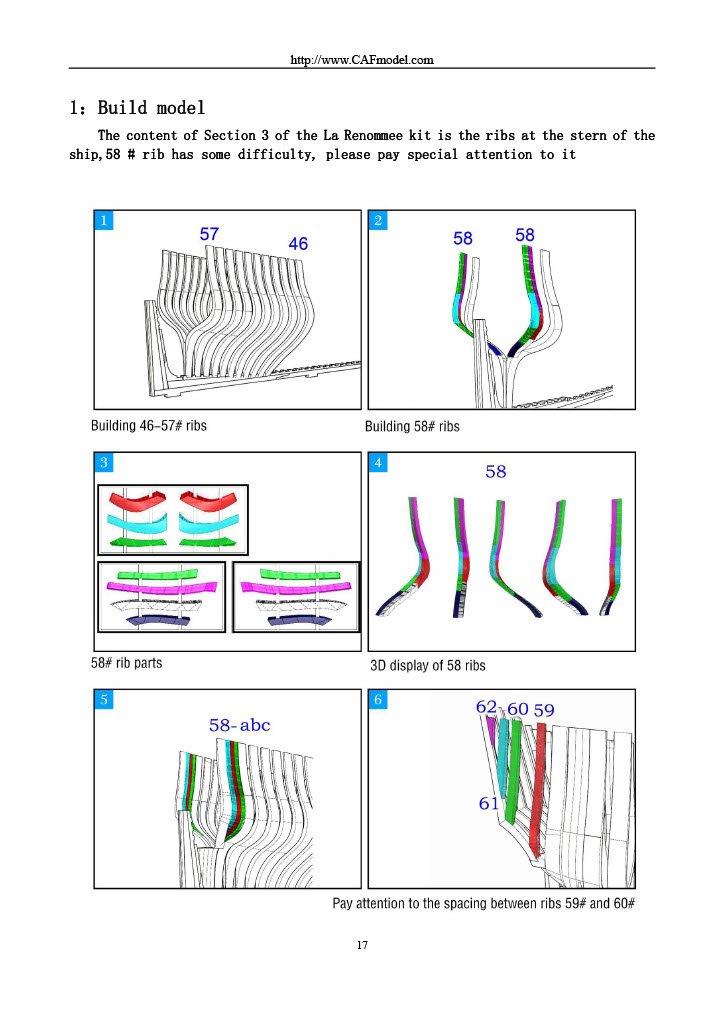 http://www.CAFmodel.com

1：Build model

The content of Section 3 of the La Renommee kit is the ribs at the stern of the ship,58 # rib has some difficulty, please pay special attention to it

1

57

46

Building 46–57# ribs

2

58

58

Building 58# ribs

3

58# rib parts

4

58

3D display of 58 ribs

5

58-abc

6

62

60

59

61

Pay attention to the spacing between ribs 59# and 60#

17