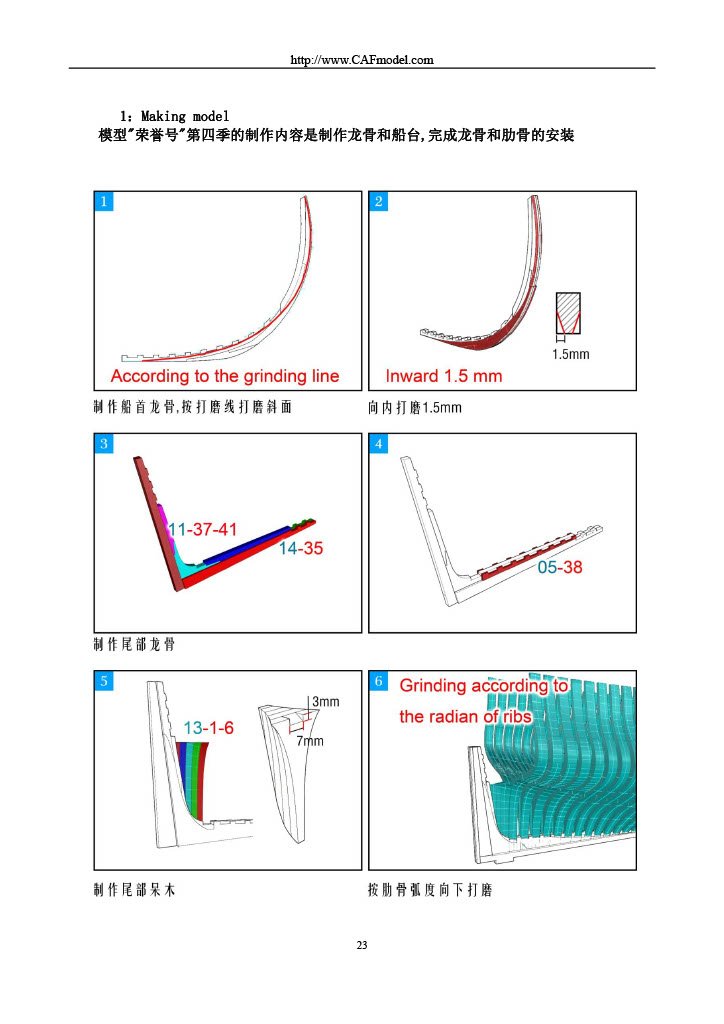 http://www.CAFmodel.com

1：Making model
模型"荣誉号"第四季的制作内容是制作龙骨和船台,完成龙骨和肋骨的安装

1

According to the grinding line

制作船首龙骨,按打磨线打磨斜面

2

1.5mm

Inward 1.5 mm

向内打磨1.5mm

3

11-37-41

14-35

制作尾部龙骨

4

05-38

5

13-1-6

3mm

7mm

制作尾部呆木

6

Grinding according to the radian of ribs

按肋骨弧度向下打磨

23