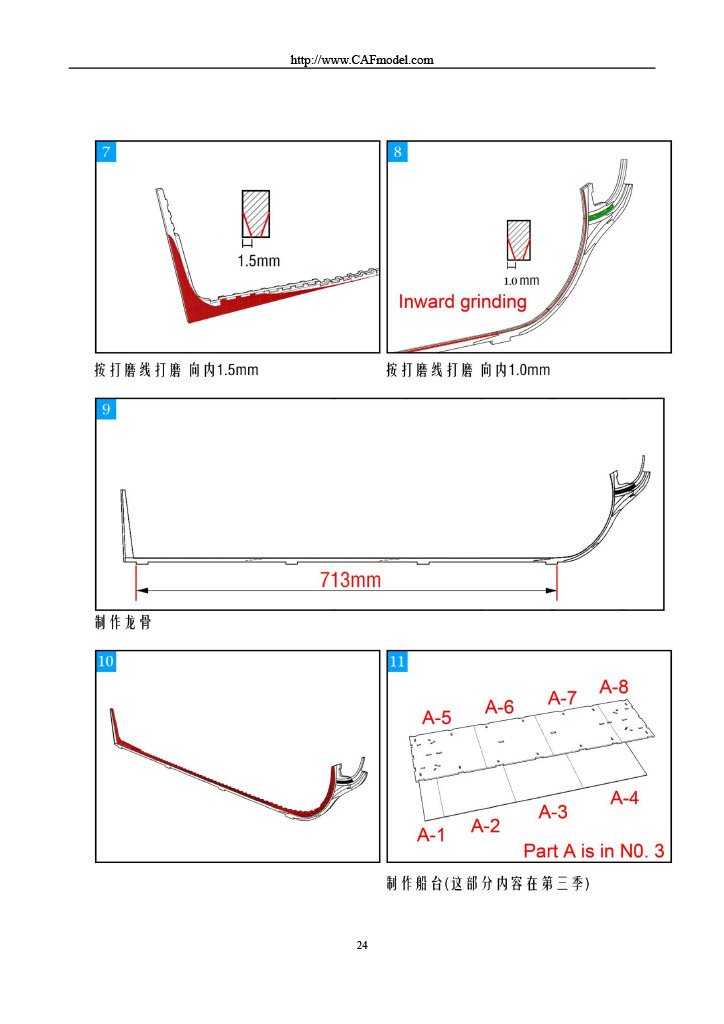 http://www.CAFmodel.com

7

1.5mm

按打磨线打磨 向内1.5mm

8

1.0 mm

Inward grinding

按打磨线打磨 向内1.0mm

9

713mm

制作龙骨

10

11

A-5 A-6 A-7 A-8

A-1 A-2 A-3 A-4

Part A is in N0. 3

制作船台(这部分内容在第三季)

24