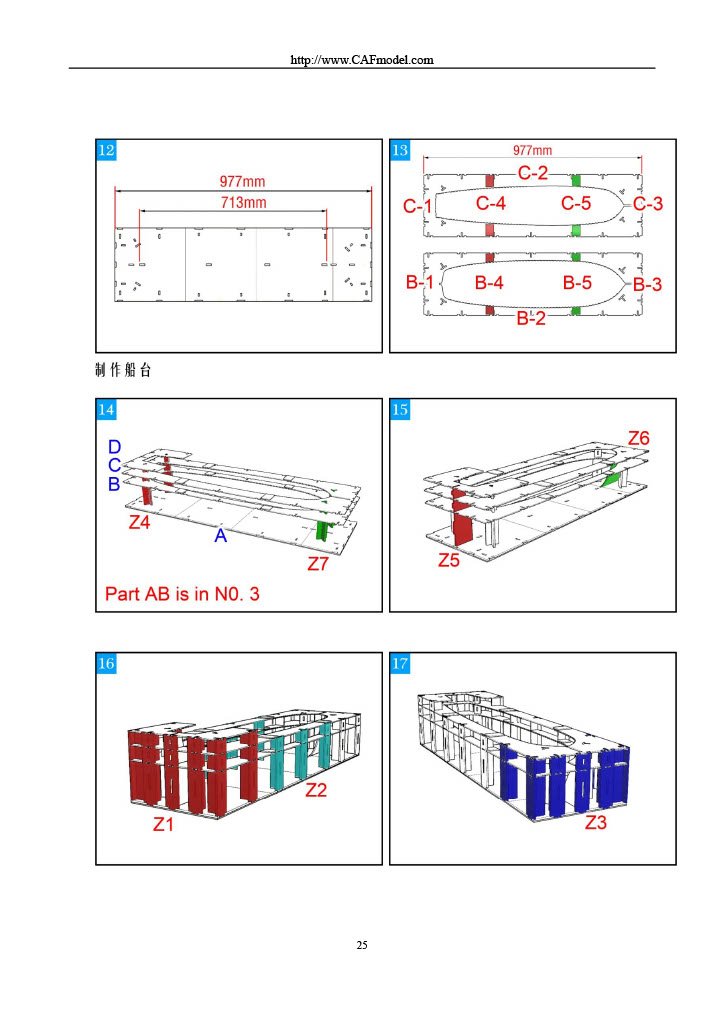 http://www.CAFmodel.com

12

977mm

713mm

13

977mm

C-2

C-1

C-4

C-5

C-3

B-1

B-4

B-5

B-3

B-2

制作船台

14

D

C

B

Z4

A

Z7

Part AB is in N0. 3

15

Z6

Z5

16

Z2

Z1

17

Z3

25