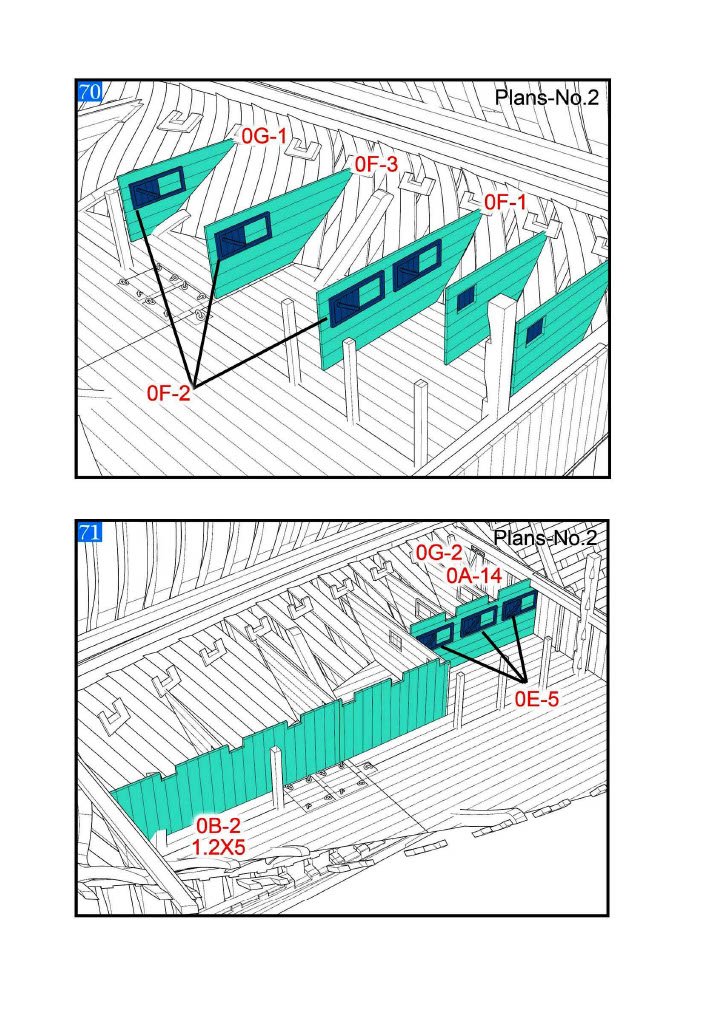 70
Plans-No.2
0G-1
0F-3
0F-1
0F-2

71
Plans-No.2
0G-2
0A-14
0E-5
0B-2
1.2X5