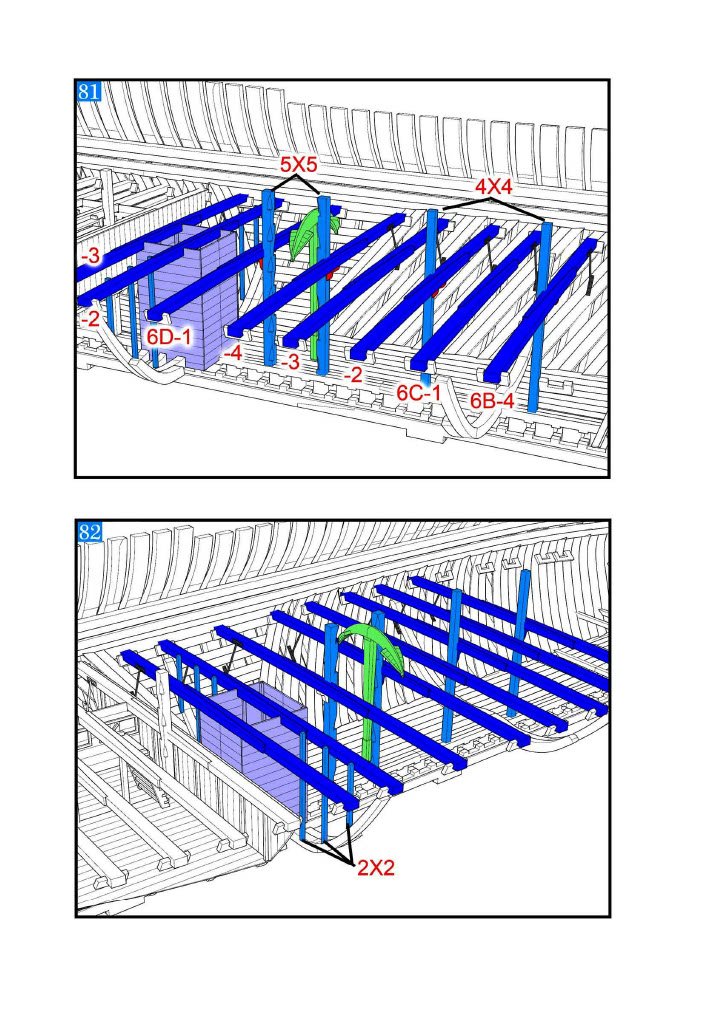 81

5X5

4X4

-3

-2

6D-1

-4

-3

-2

6C-1

6B-4

82

2X2