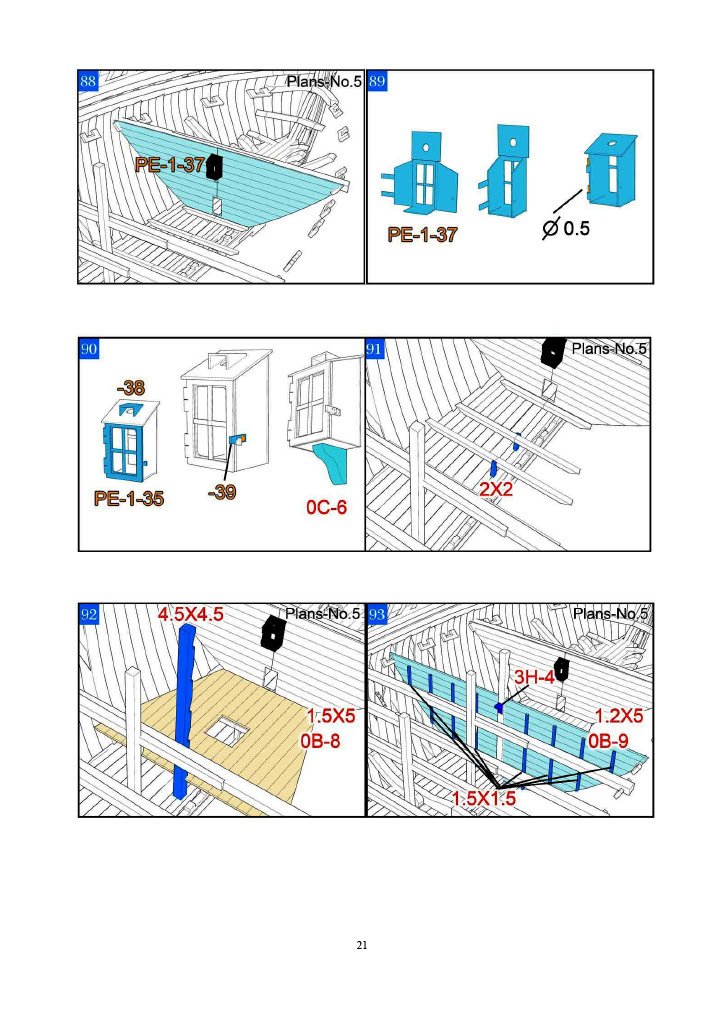 88

Plans-No.5

PE-1-37

89

PE-1-37

$\varnothing$ 0.5

90

-38

PE-1-35

-39

0C-6

91

Plans-No.5

2X2

92

4.5X4.5

Plans-No.5

1.5X5

0B-8

93

Plans-No.5

3H-4

1.2X5

0B-9

1.5X1.5

21