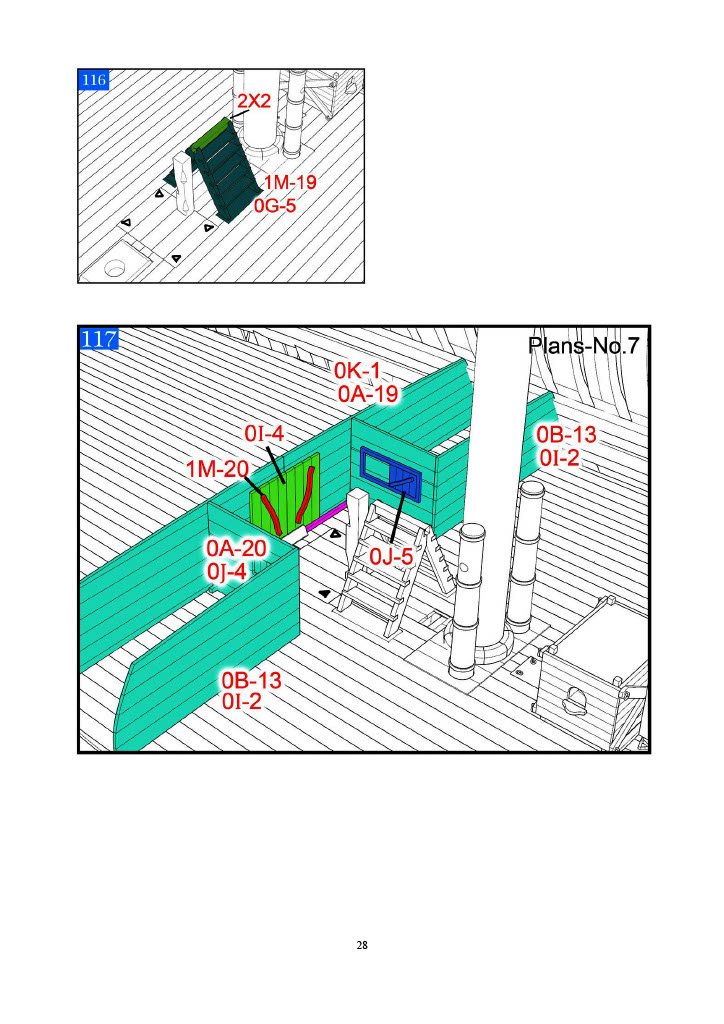 116

2X2

1M-19
0G-5

117

Plans-No.7

0K-1
0A-19

0I-4

1M-20

0B-13
0I-2

0A-20
0J-4

0J-5

0B-13
0I-2

28