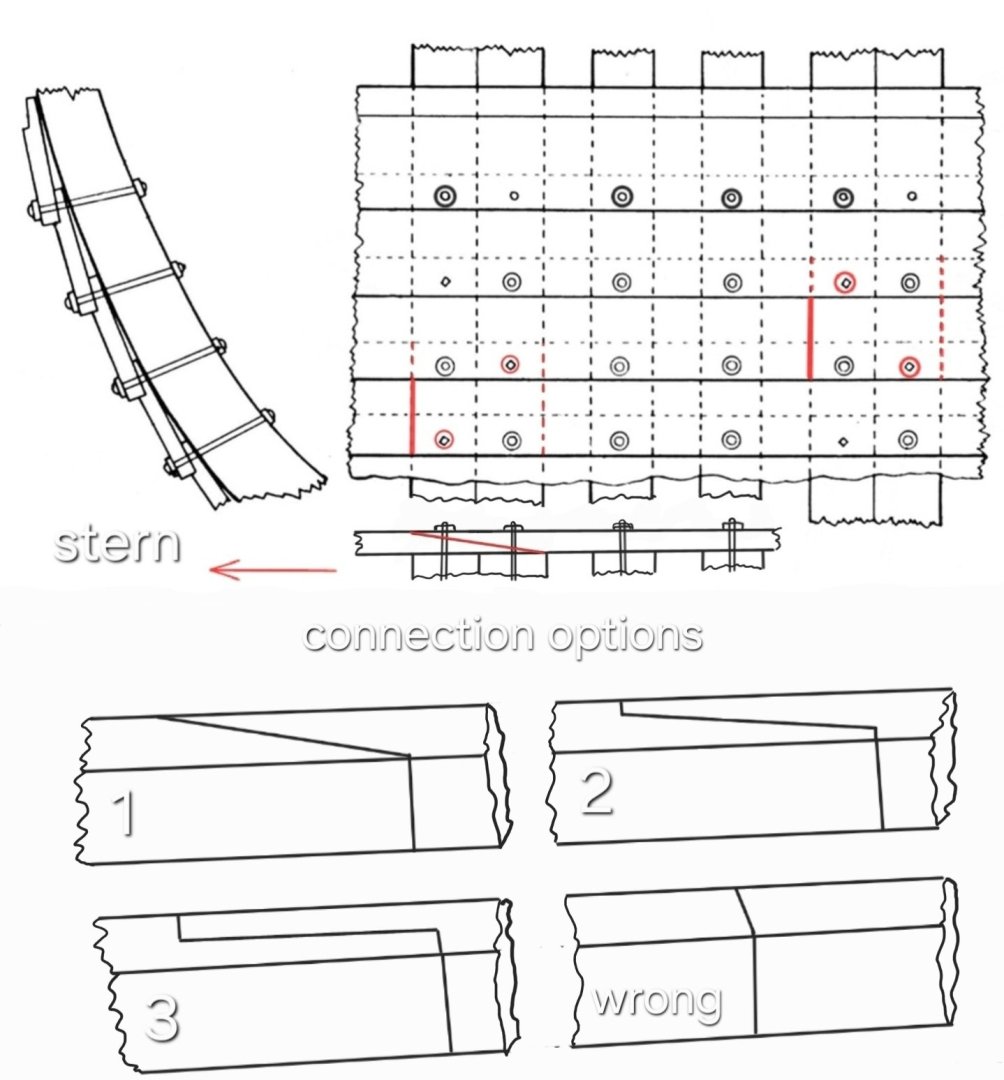 stern

connection options

1

2

3

wrong