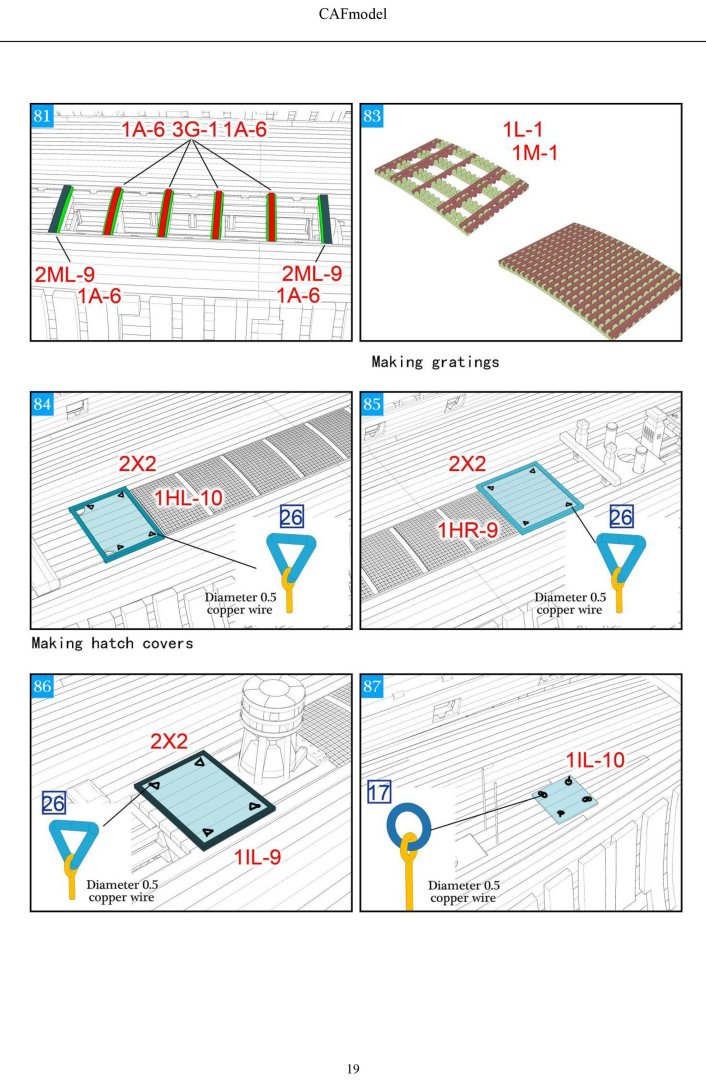 CAFmodel

81
1A-6 3G-1 1A-6
2ML-9
1A-6
2ML-9
1A-6

83
1L-1
1M-1

Making gratings

84
2X2
1HL-10
26
Diameter 0.5 copper wire

85
2X2
1HR-9
26
Diameter 0.5 copper wire

Making hatch covers

86
2X2
26
1IL-9
Diameter 0.5 copper wire

87
1IL-10
17
Diameter 0.5 copper wire

19