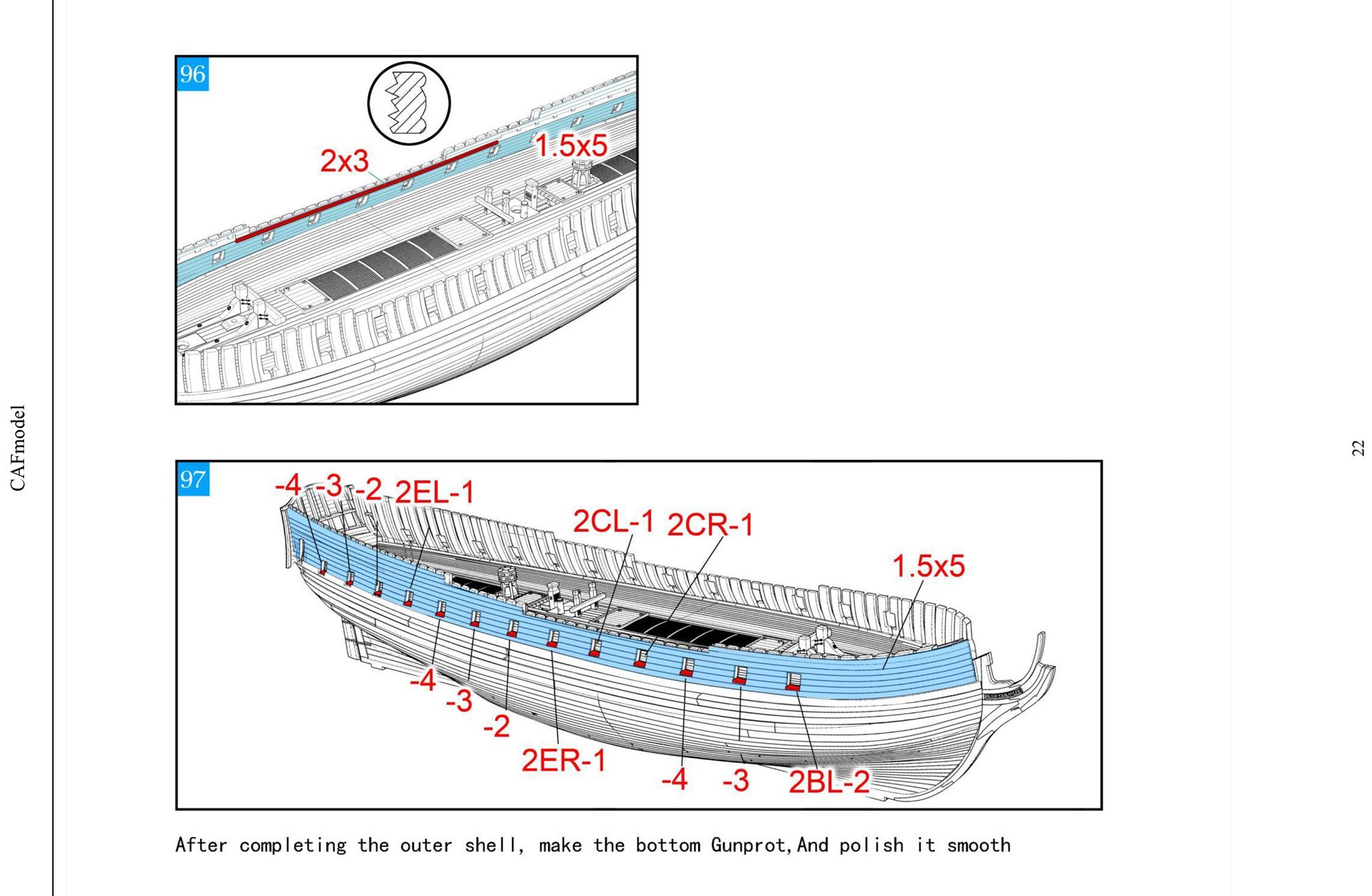 CAFmodel

96

2x3

1.5x5

97

-4 -3 -2 2EL-1

2CL-1 2CR-1

1.5x5

-4

-3

-2

2ER-1

-4 -3 2BL-2

After completing the outer shell, make the bottom Gunprot,And polish it smooth

22