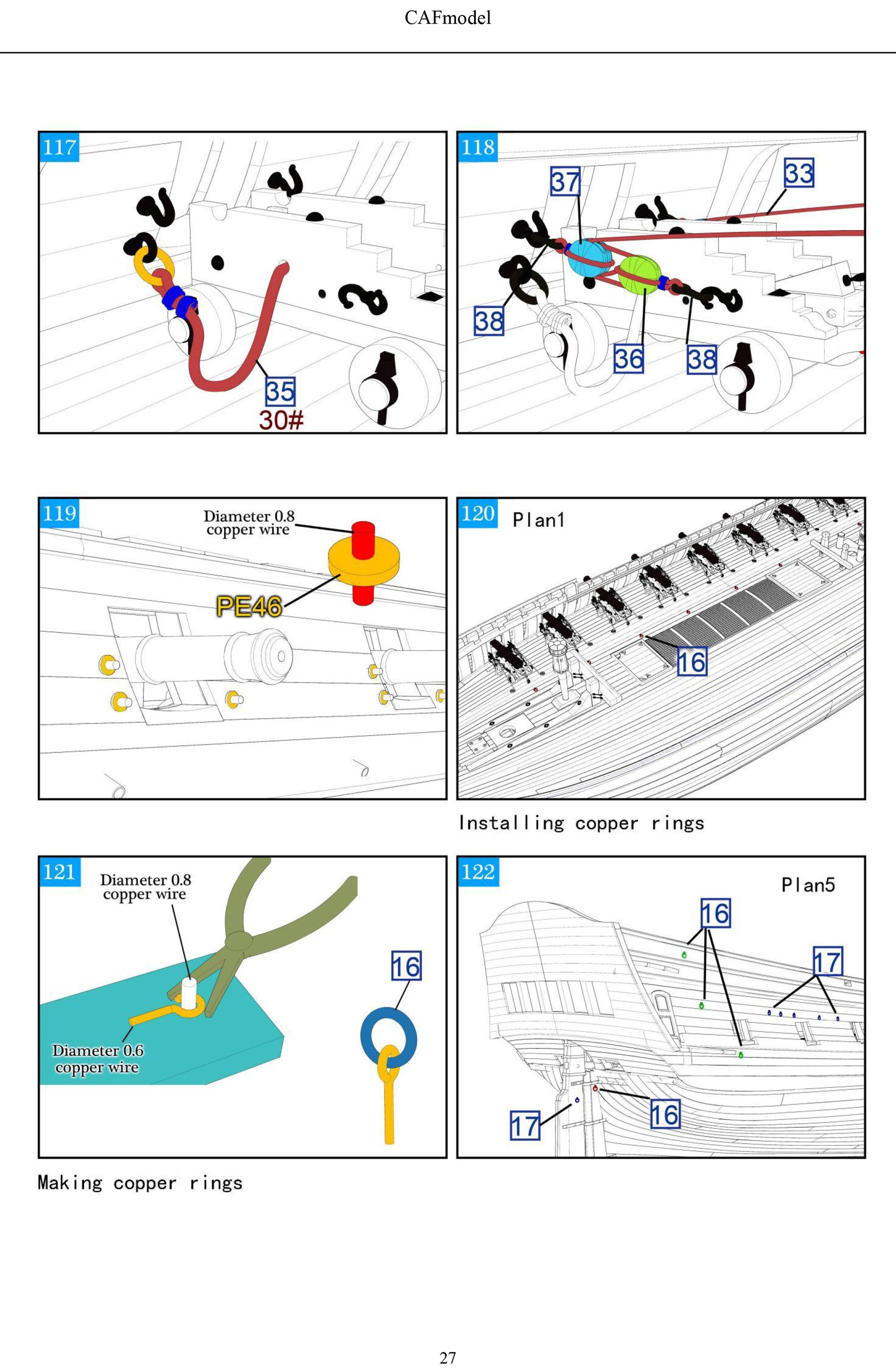 CAFmodel

117

35

30#

118

37

33

38

36

38

119

Diameter 0.8 copper wire

PE46

120

Plan1

16

Installing copper rings

121

Diameter 0.8 copper wire

Diameter 0.6 copper wire

16

Making copper rings

122

Plan5

16

17

17

16

27