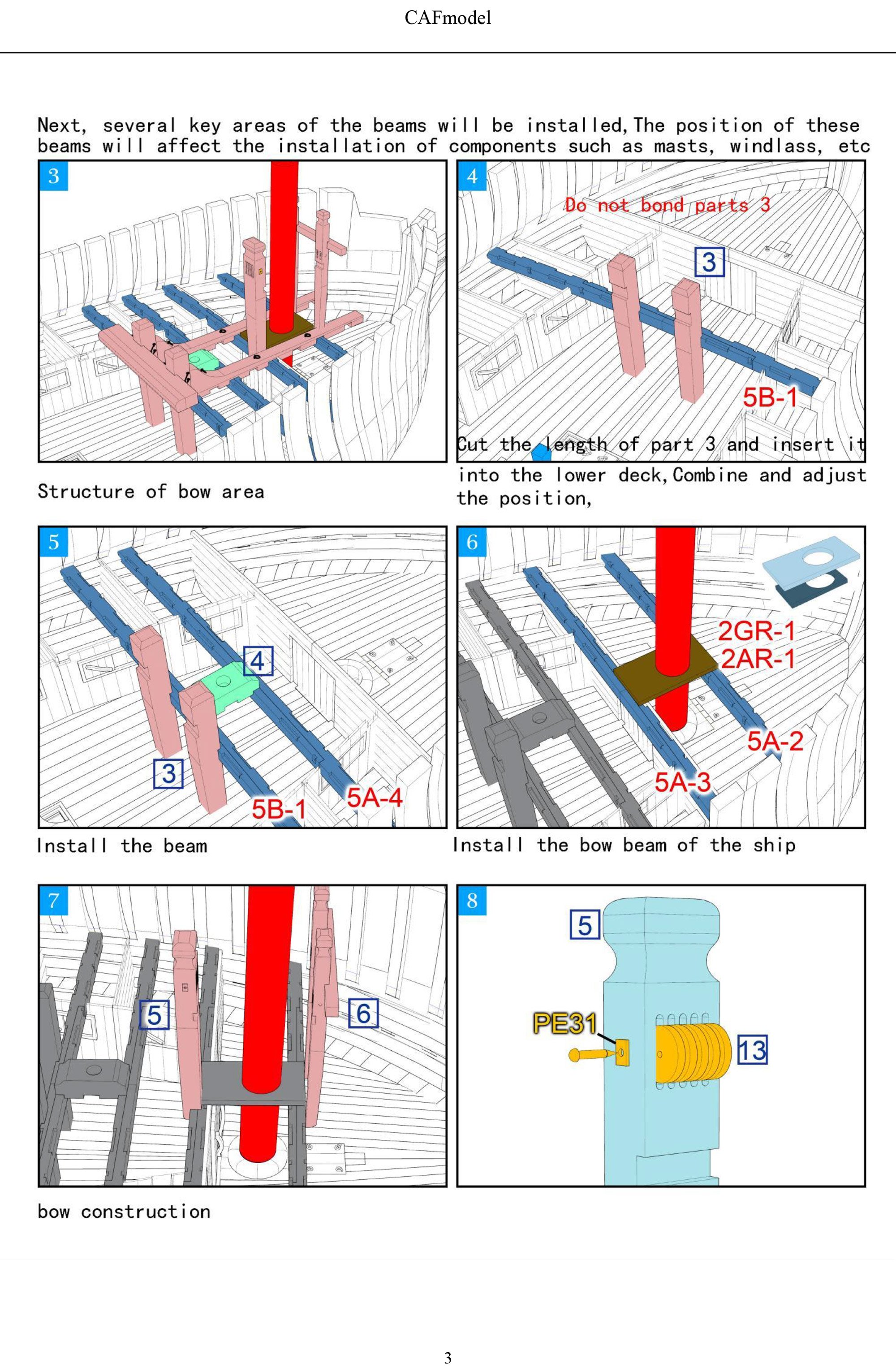 CAFmodel

Next, several key areas of the beams will be installed,The position of these beams will affect the installation of components such as masts, windlass, etc

3

Structure of bow area

4

Do not bond parts 3

3

5B-1

Cut the length of part 3 and insert it into the lower deck,Combine and adjust the position,

5

4

3

5B-1

5A-4

Install the beam

6

2GR-1
2AR-1

5A-2

5A-3

Install the bow beam of the ship

7

5

6

bow construction

8

5

PE31

13

3