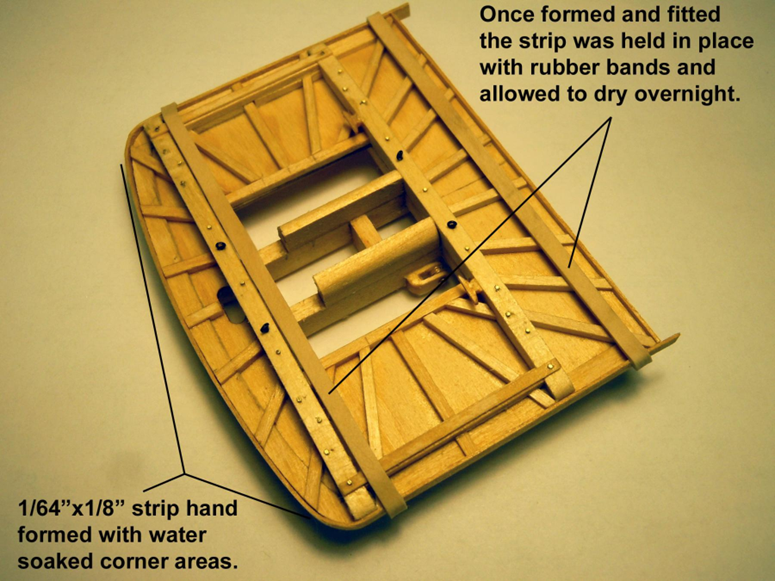 Once formed and fitted the strip was held in place with rubber bands and allowed to dry overnight.

1/64”x1/8” strip hand formed with water soaked corner areas.